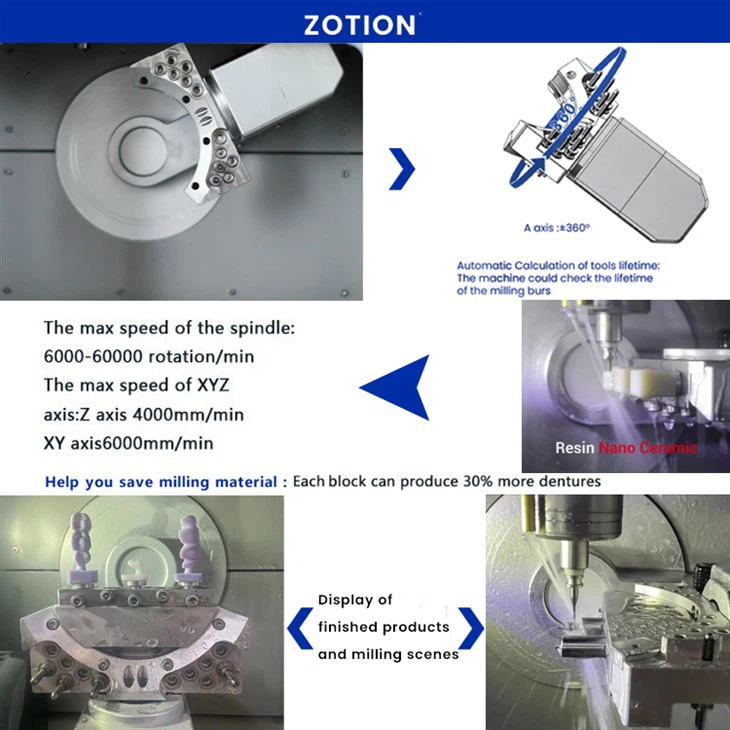 ZOTION

360°

A axis :±360°

Automatic Calculation of tools lifetime: The machine could check the lifetime of the milling burs

The max speed of the spindle:
6000-60000 rotation/min
The max speed of XYZ
axis:Z axis 4000mm/min
XY axis6000mm/min

Resin Nano Ceramic

Help you save milling material : Each block can produce 30% more dentures

Display of finished products and milling scenes